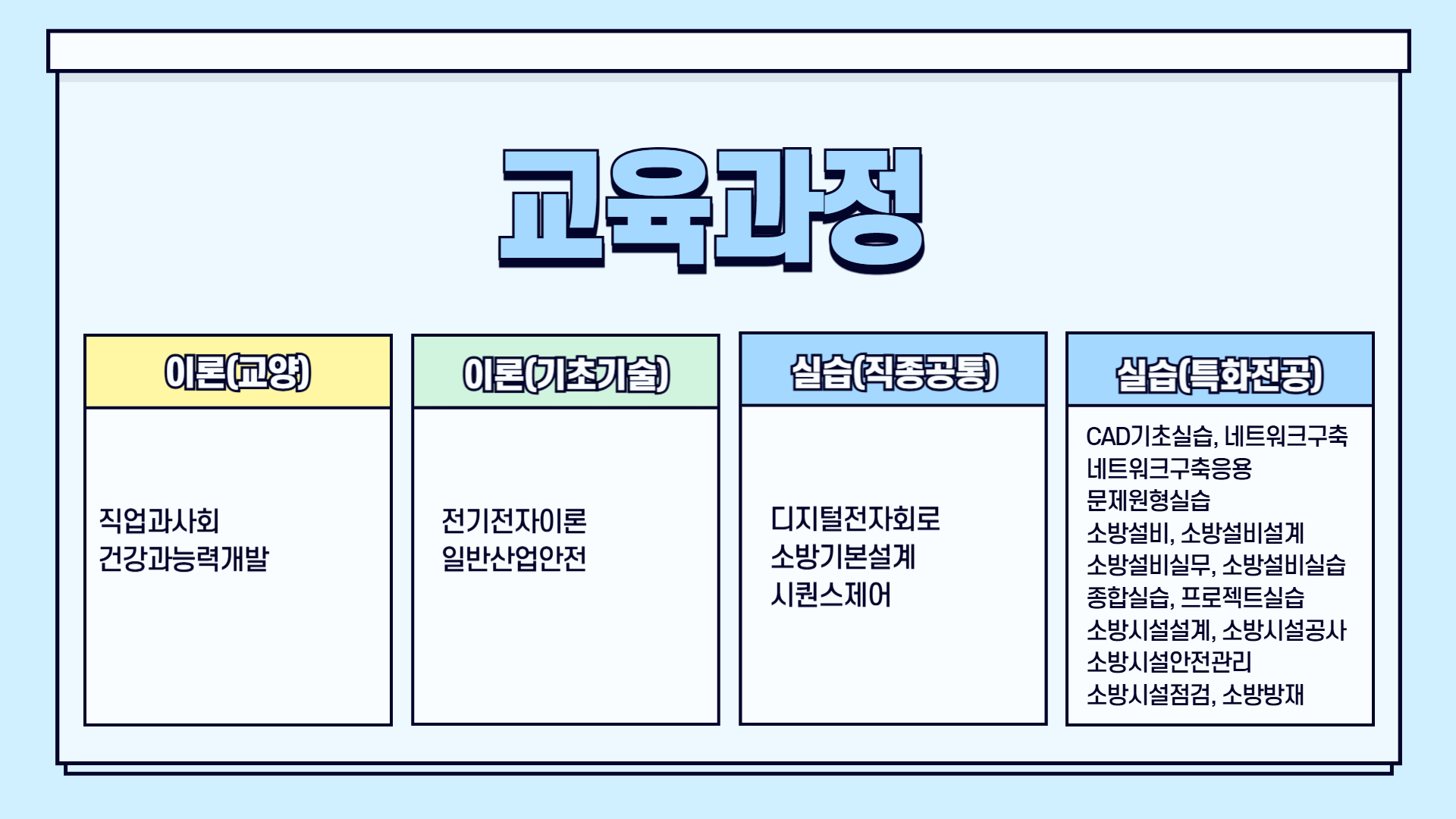 교육과정

이론(교양)

직업과사회
건강과능력개발

이론(기초기술)

전기전자이론
일반산업안전

실습(직종공통)

디지털전자회로
소방기본설계
시퀀스제어

실습(특화전공)

CAD기초실습, 네트워크구축
네트워크구축응용
문제원형실습
소방설비, 소방설비설계
소방설비실무, 소방설비실습
종합실습, 프로젝트실습
소방시설설계, 소방시설공사
소방시설안전관리
소방시설점검, 소방방재